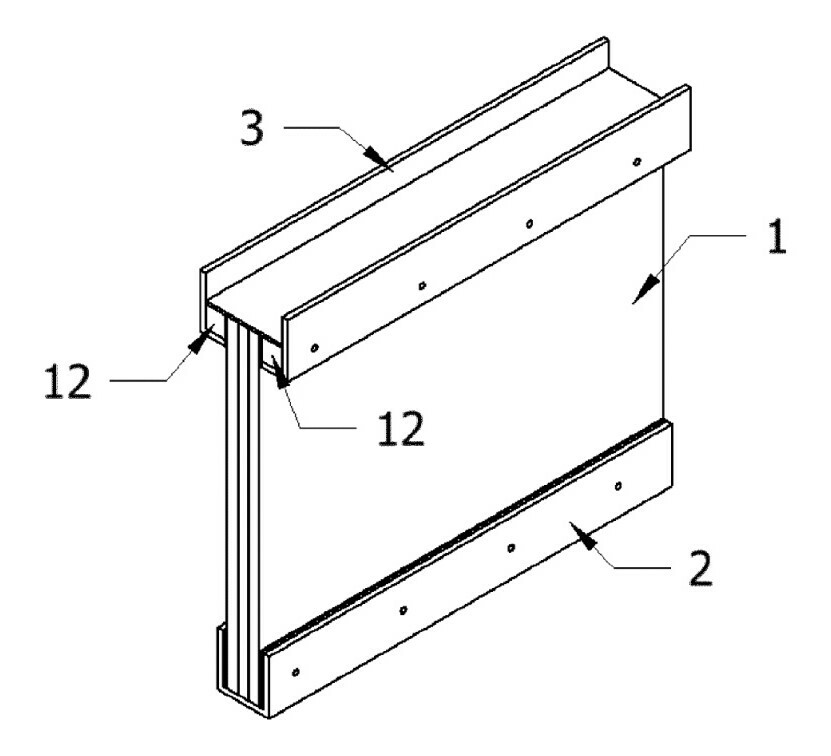 3

1

12

12

2