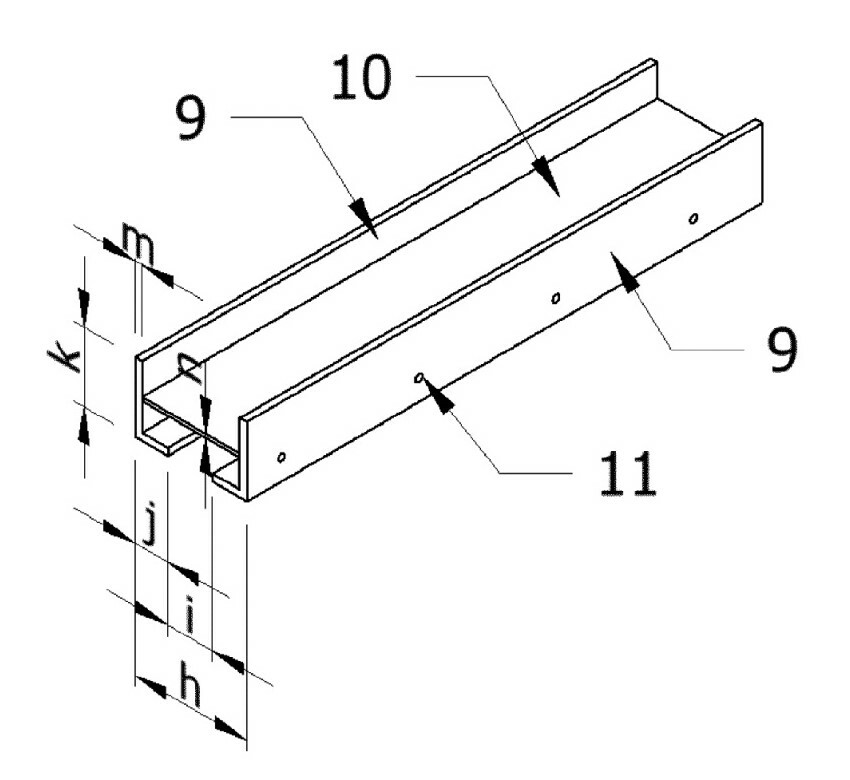 10
9
m
k
n
9
11
j
i
h