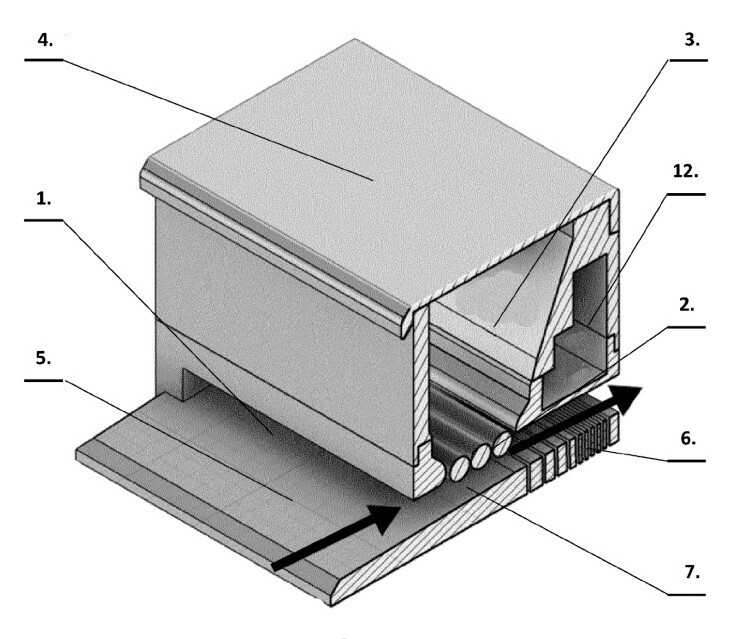 4.
3.
12.
1.
2.
5.
6.
7.