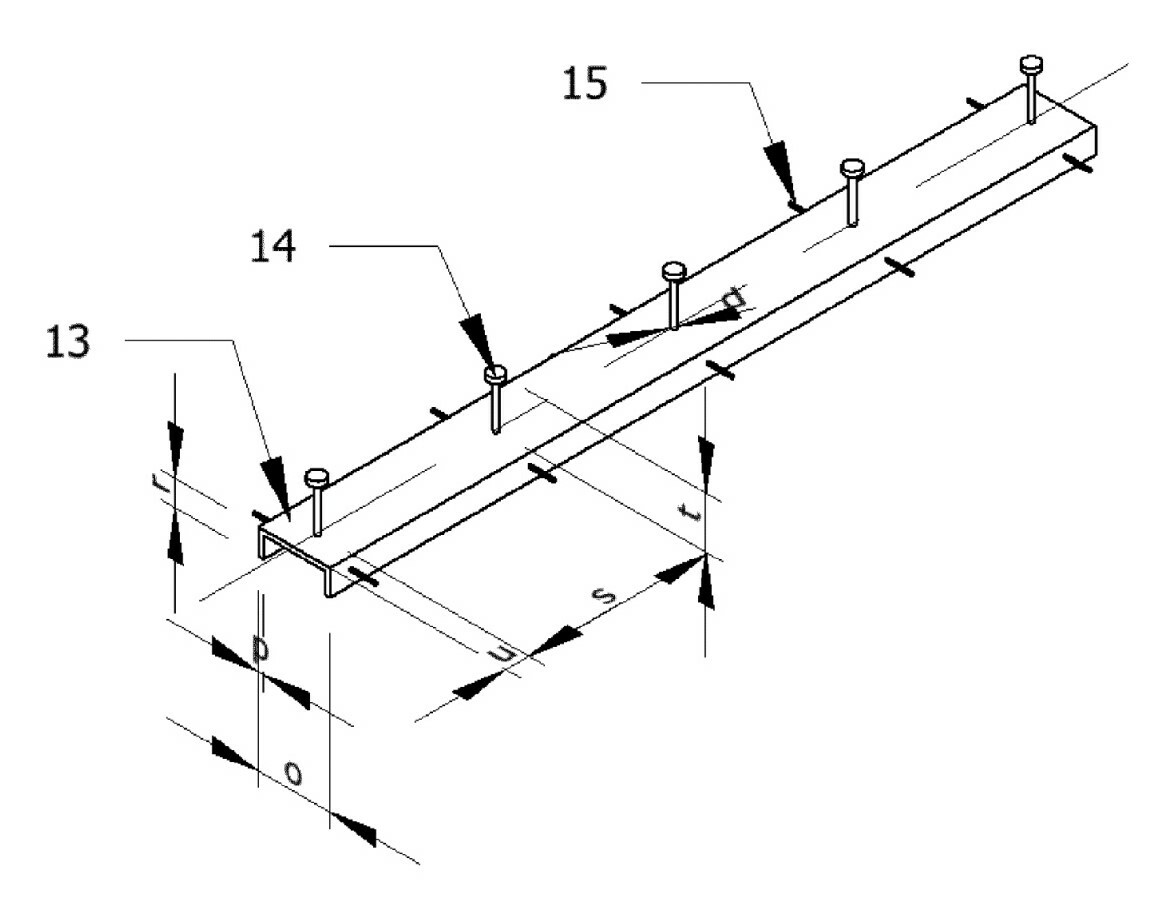 15
14
13
q
r
t
s
u
p
o