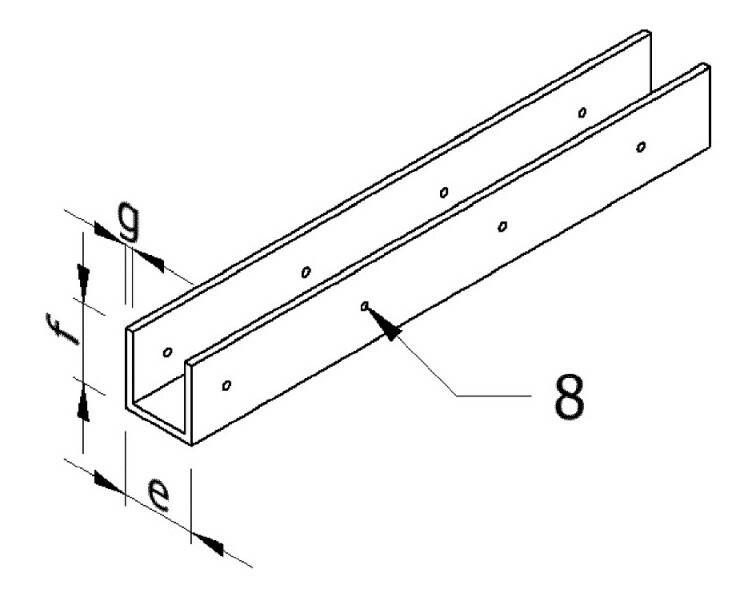 g
f
e
8