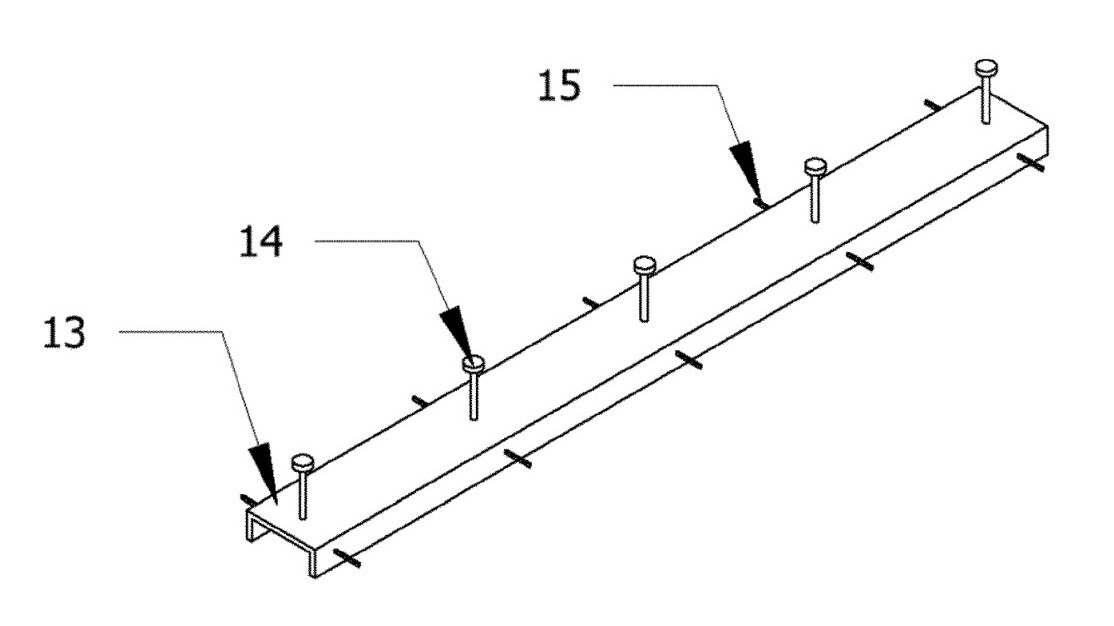 15

14

13